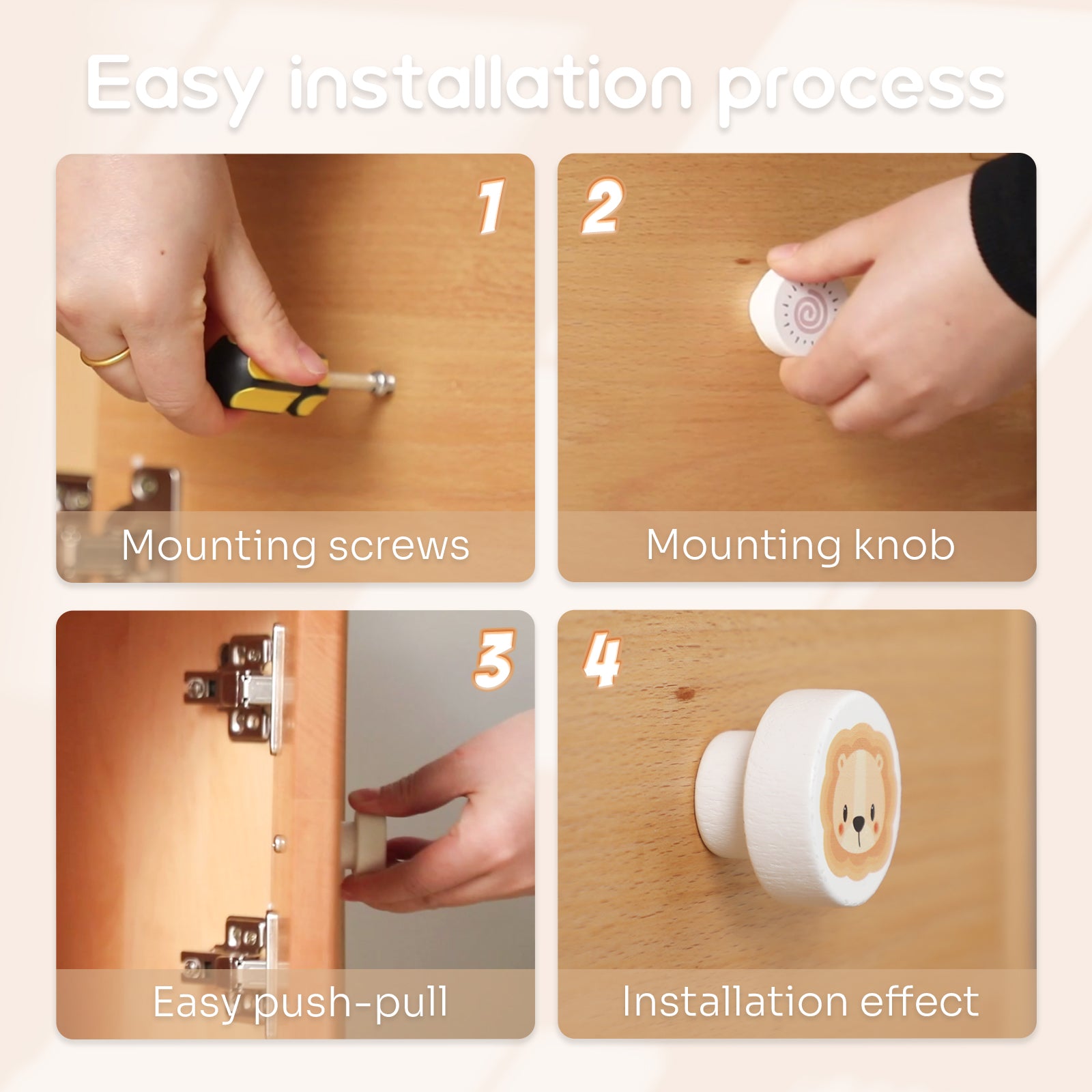 Easy installation process

1

Mounting screws

2

Mounting knob

3

Easy push-pull

4

Installation effect